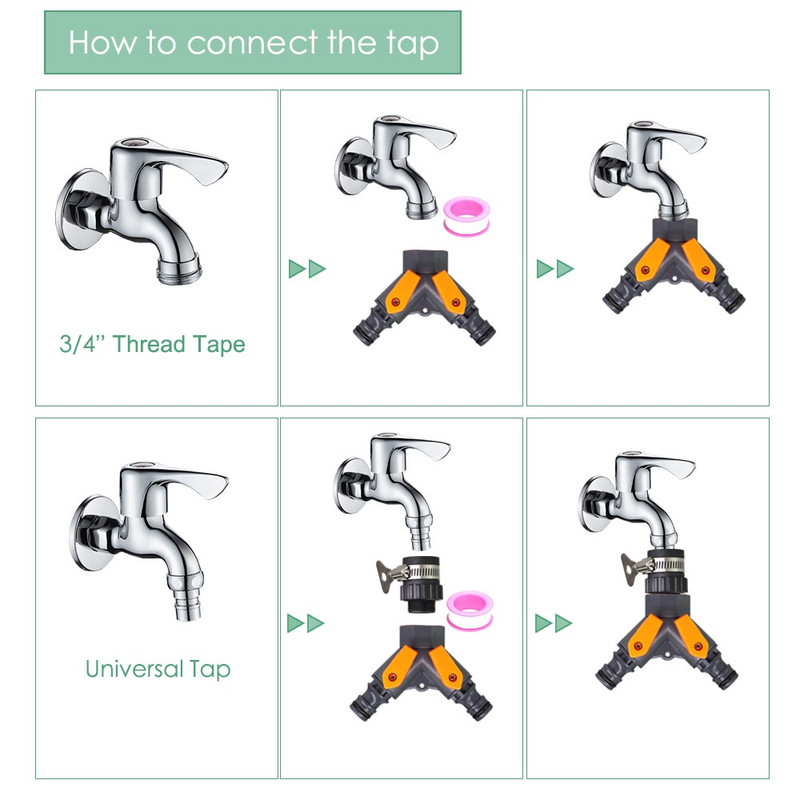 How to connect the tap

3/4'' Thread Tape

Universal Tap