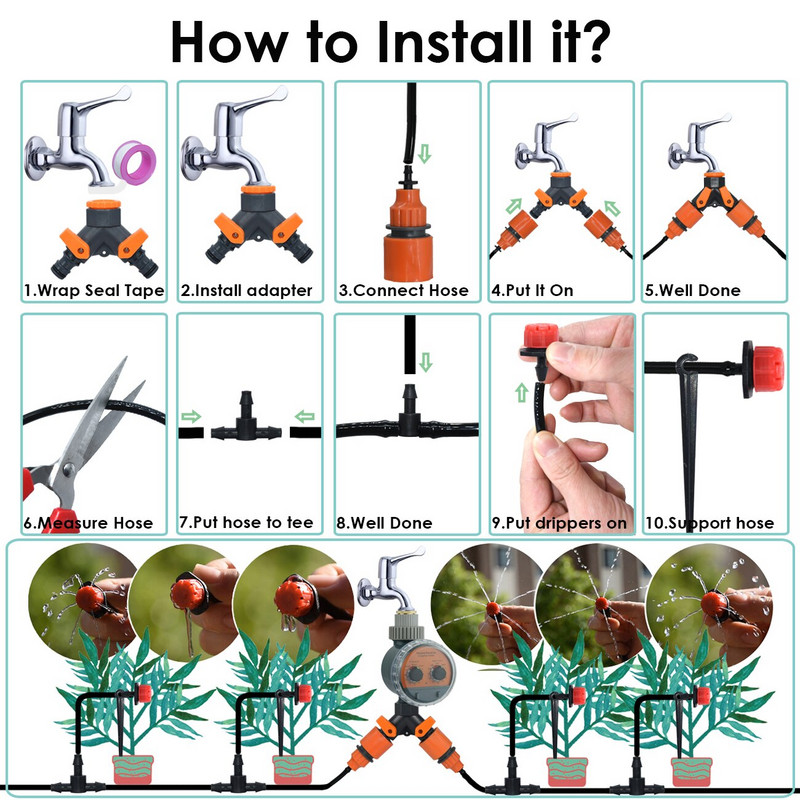 How to Install it?

1.Wrap Seal Tape

2.Install adapter

3.Connect Hose

4.Put It On

5.Well Done

6.Measure Hose

7.Put hose to tee

8.Well Done

9.Put drippers on

10.Support hose