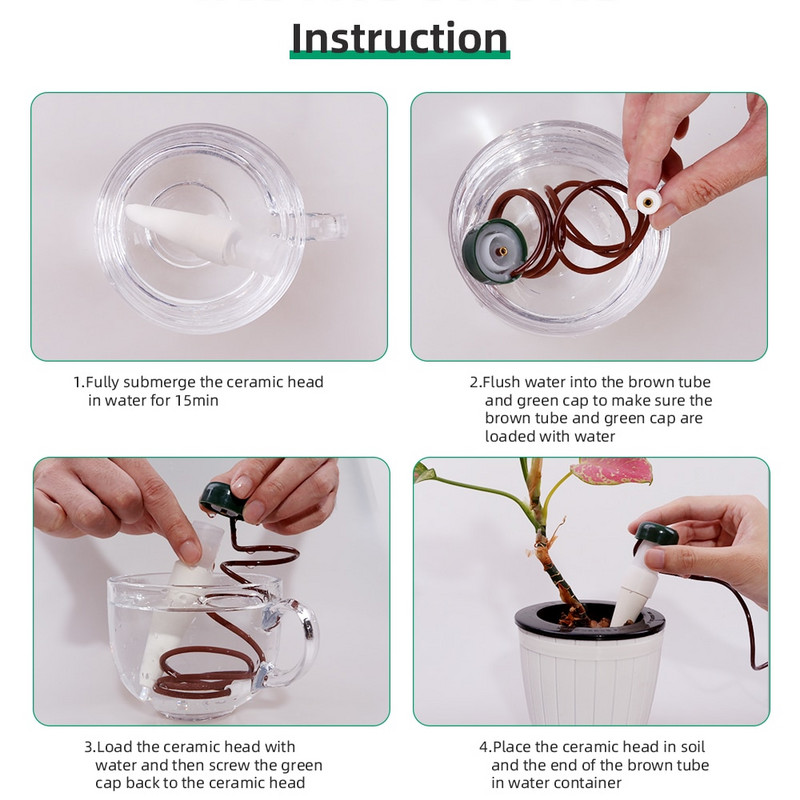 Instruction

1.Fully submerge the ceramic head in water for 15min

2.Flush water into the brown tube and green cap to make sure the brown tube and green cap are loaded with water

3.Load the ceramic head with water and then screw the green cap back to the ceramic head

4.Place the ceramic head in soil and the end of the brown tube in water container