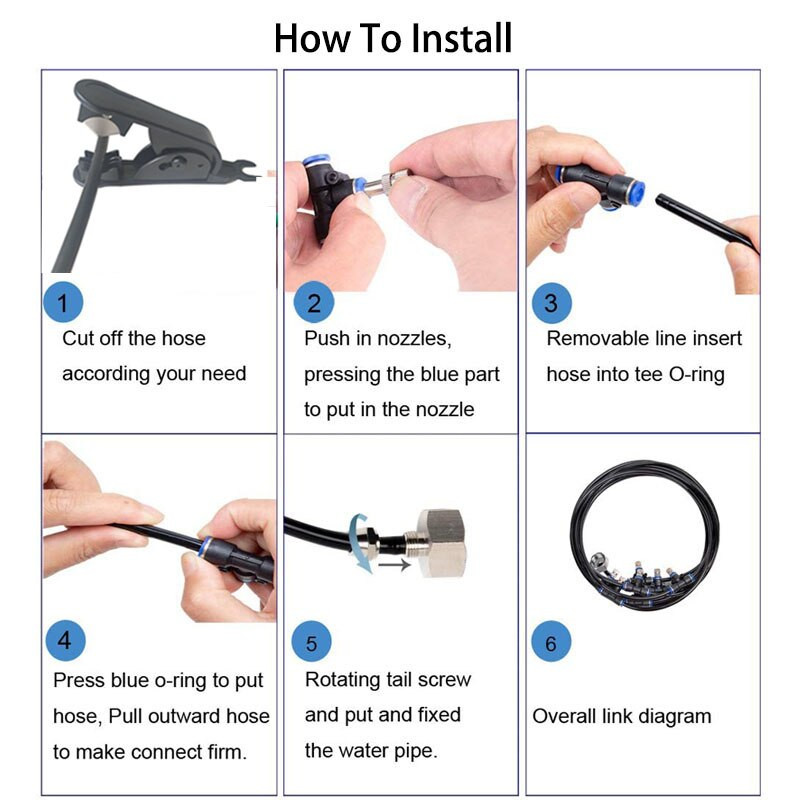 How To Install

1
Cut off the hose according your need

2
Push in nozzles, pressing the blue part to put in the nozzle

3
Removable line insert hose into tee O-ring

4
Press blue o-ring to put hose, Pull outward hose to make connect firm.

5
Rotating tail screw and put and fixed the water pipe.

6
Overall link diagram