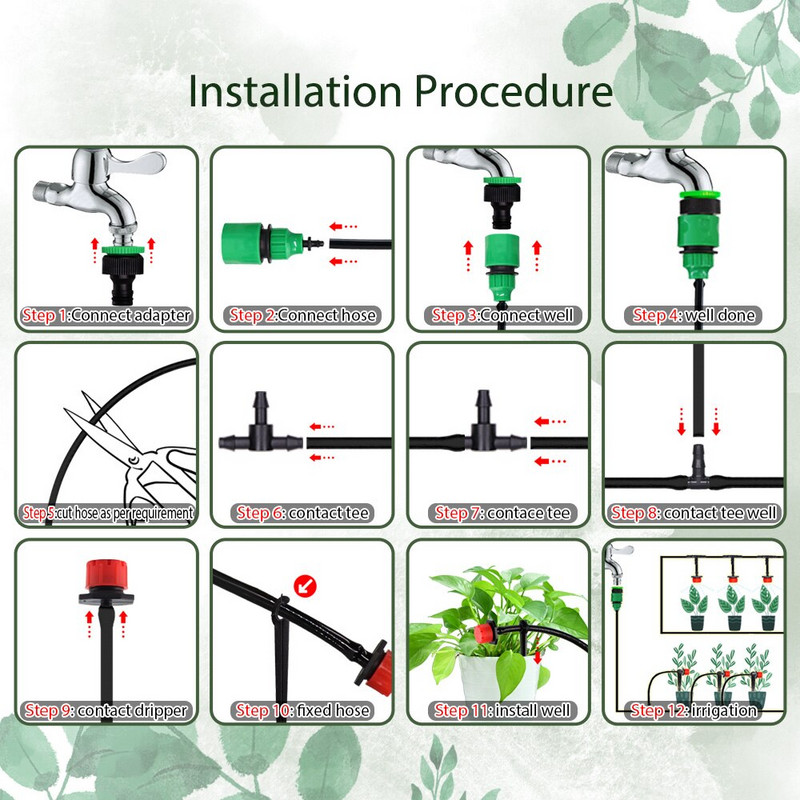 Installation Procedure

Step 1:Connect adapter

Step 2:Connect hose

Step 3:Connect well

Step 4: well done

Step 5:cut hose as per requirement

Step 6: contact tee

Step 7: contace tee

Step 8: contact tee well

Step 9: contact dripper

Step 10: fixed hose

Step 11: install well

Step 12: irrigation