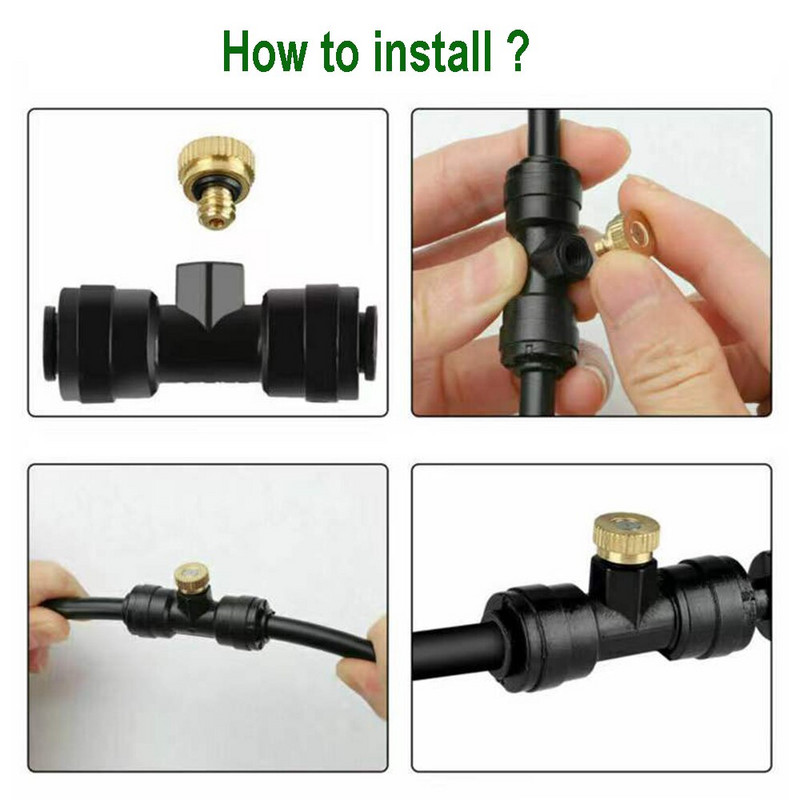 How to install ?