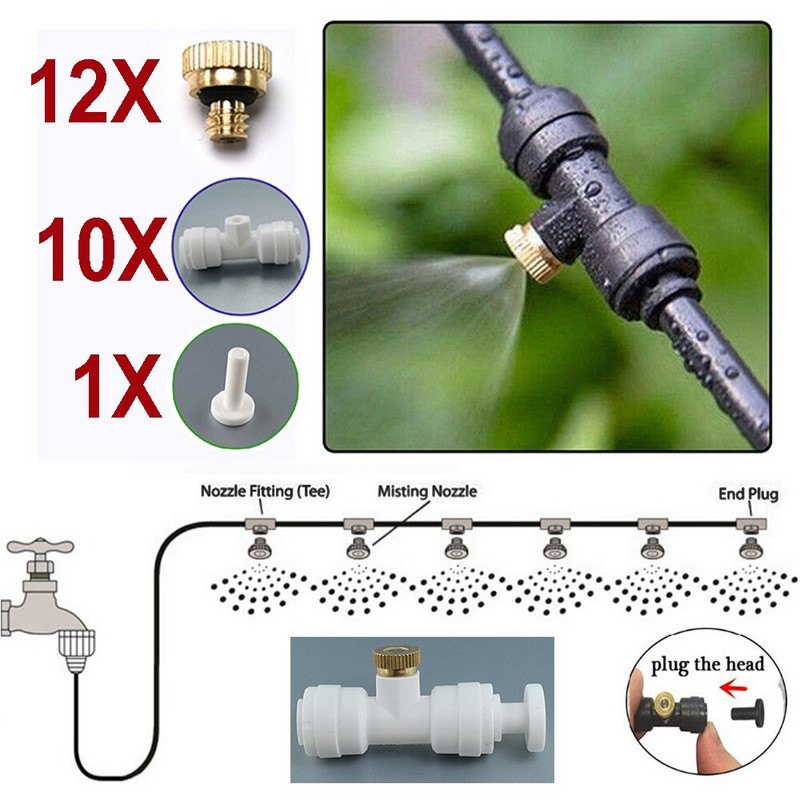 12X

10X

1X

Nozzle Fitting (Tee)

Misting Nozzle

End Plug

plug the head