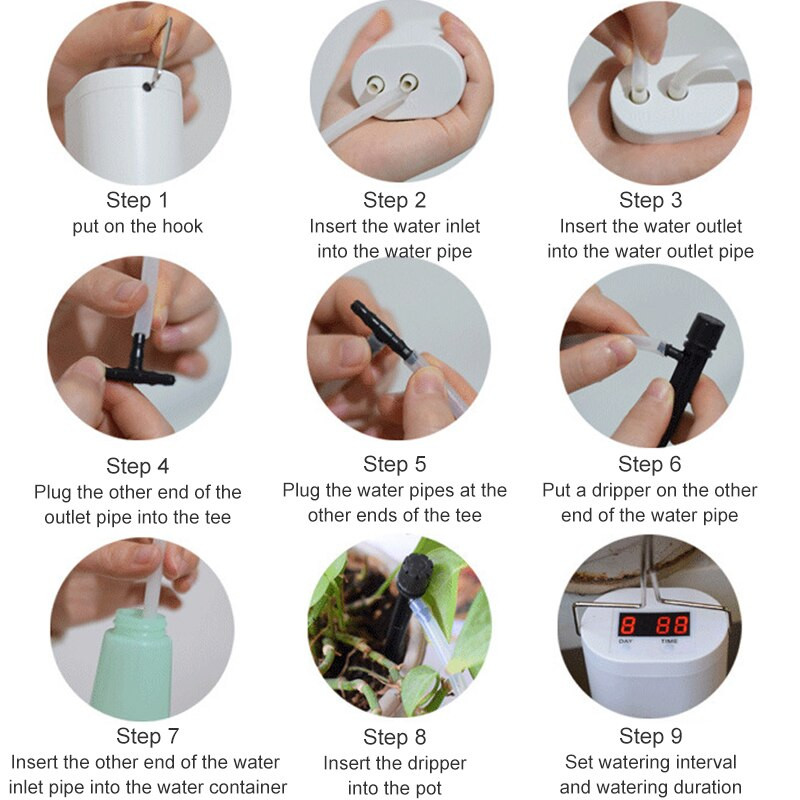 Step 1
put on the hook

Step 2
Insert the water inlet into the water pipe

Step 3
Insert the water outlet into the water outlet pipe

Step 4
Plug the other end of the outlet pipe into the tee

Step 5
Plug the water pipes at the other ends of the tee

Step 6
Put a dripper on the other end of the water pipe

Step 7
Insert the other end of the water inlet pipe into the water container

Step 8
Insert the dripper into the pot

8 88
DAY TIME

Step 9
Set watering interval and watering duration