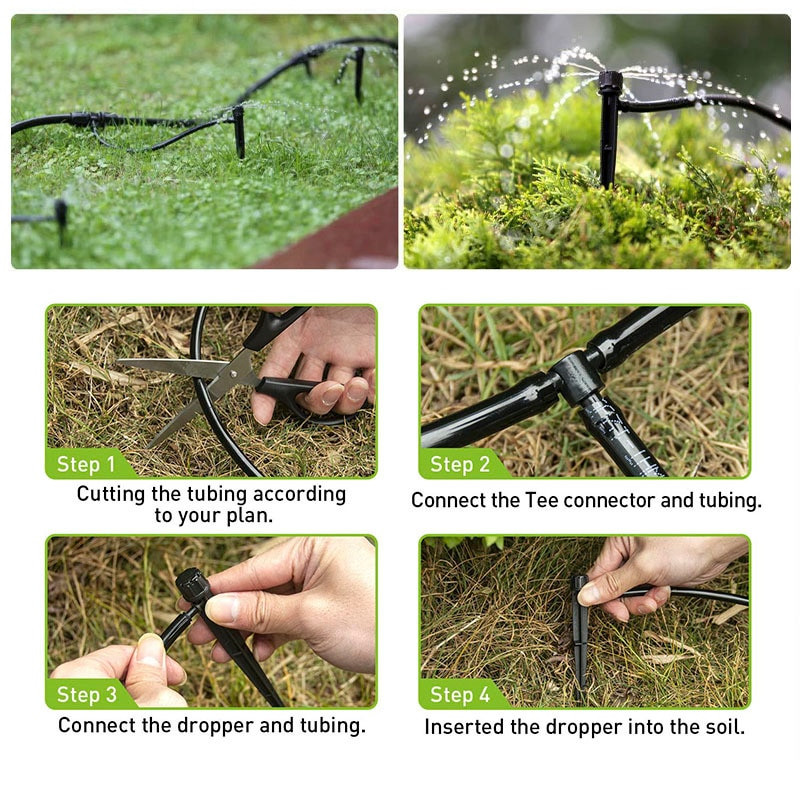 Step 1
Cutting the tubing according to your plan.

Step 2
Connect the Tee connector and tubing.

Step 3
Connect the dropper and tubing.

Step 4
Inserted the dropper into the soil.