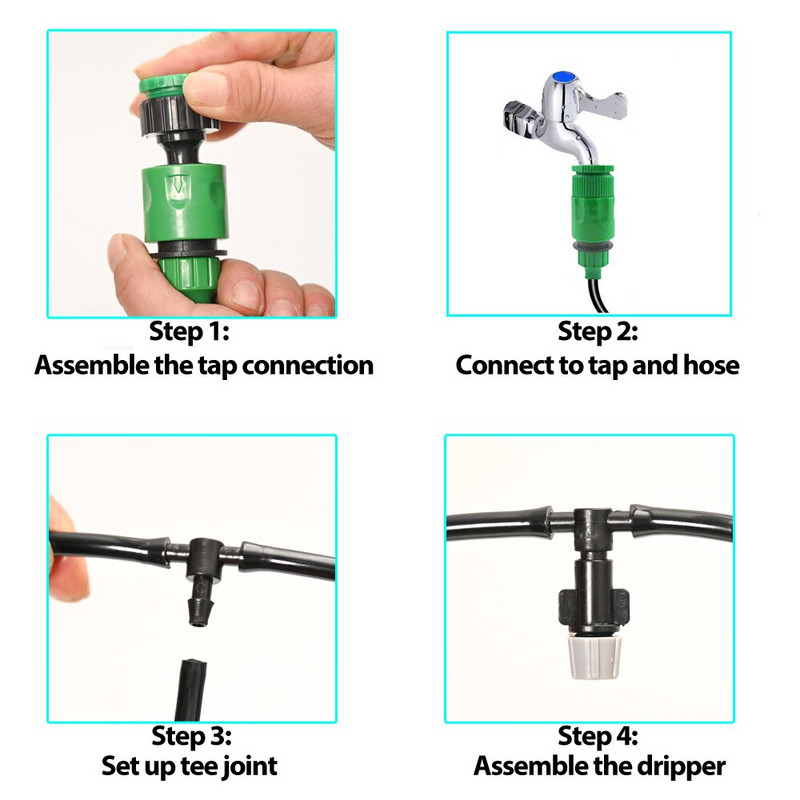 Step 1:
Assemble the tap connection

Step 2:
Connect to tap and hose

Step 3:
Set up tee joint

Step 4:
Assemble the dripper