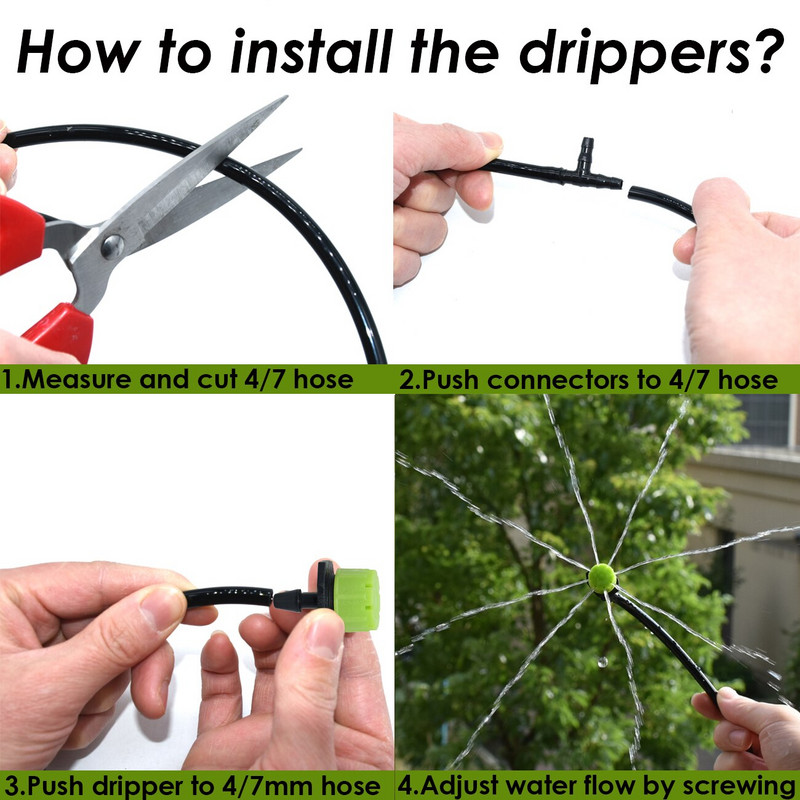 How to install the drippers?

1.Measure and cut 4/7 hose

2.Push connectors to 4/7 hose

3.Push dripper to 4/7mm hose

4.Adjust water flow by screwing