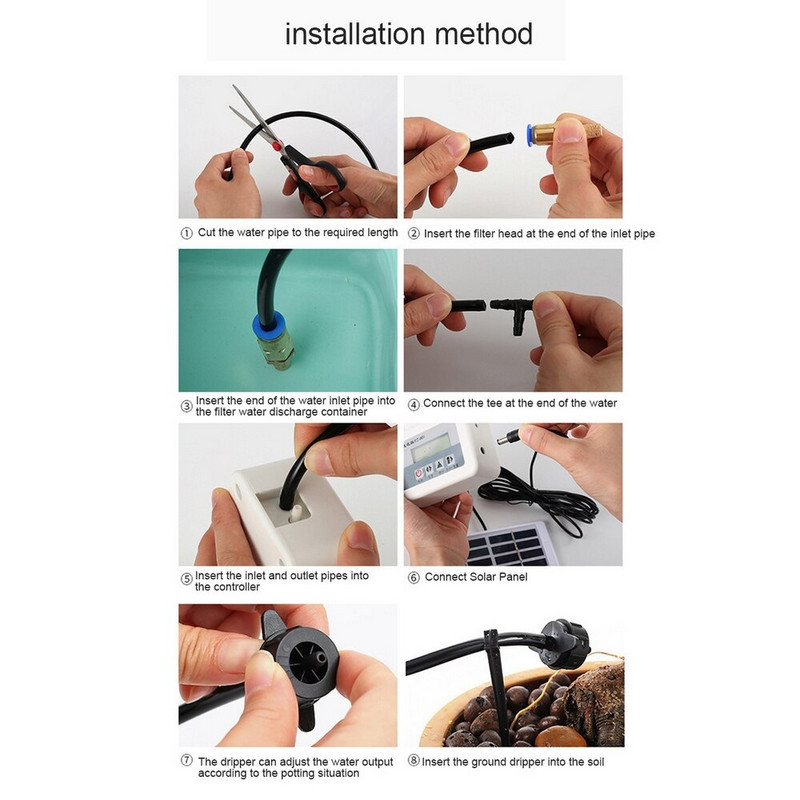 installation method

① Cut the water pipe to the required length

② Insert the filter head at the end of the inlet pipe

③ Insert the end of the water inlet pipe into the filter water discharge container

④ Connect the tee at the end of the water

⑤ Insert the inlet and outlet pipes into the controller

⑥ Connect Solar Panel

⑦ The dripper can adjust the water output according to the potting situation

⑧ Insert the ground dripper into the soil