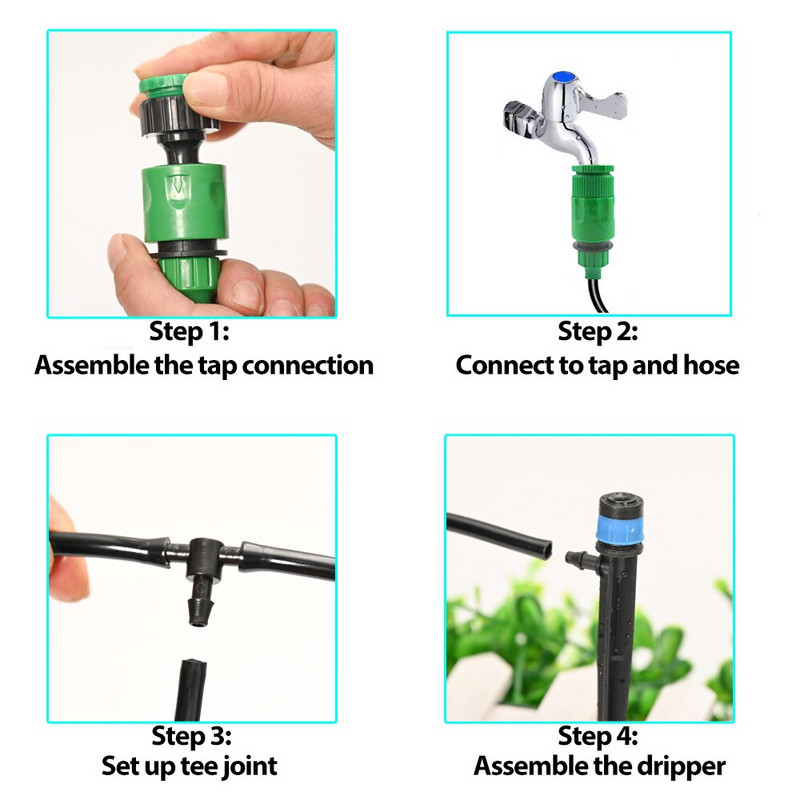 Step 1:
Assemble the tap connection

Step 2:
Connect to tap and hose

Step 3:
Set up tee joint

Step 4:
Assemble the dripper