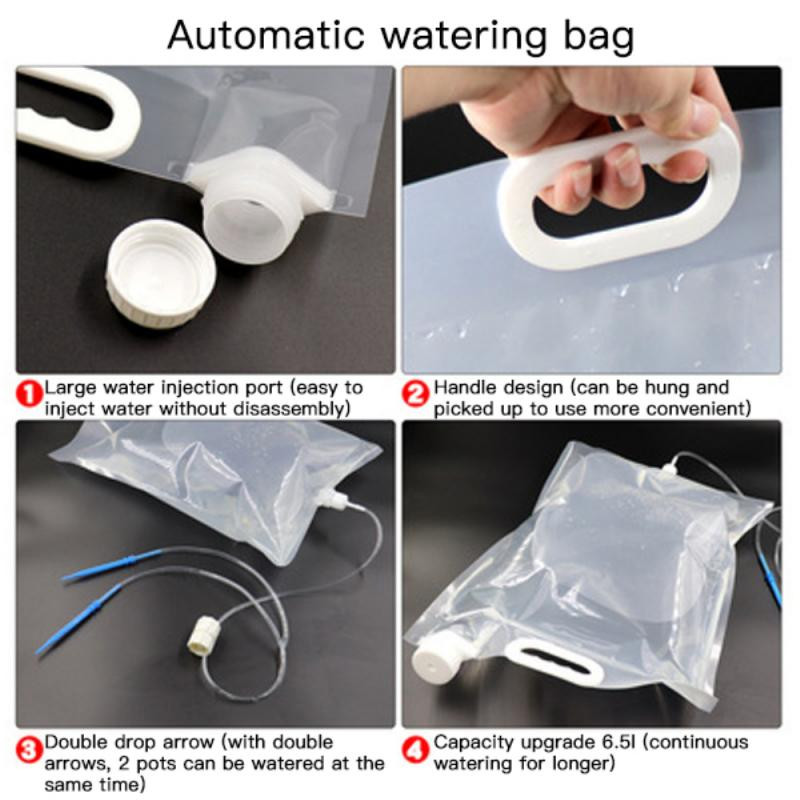 Automatic watering bag

1 Large water injection port (easy to inject water without disassembly)

2 Handle design (can be hung and picked up to use more convenient)

3 Double drop arrow (with double arrows, 2 pots can be watered at the same time)

4 Capacity upgrade 6.5l (continuous watering for longer)