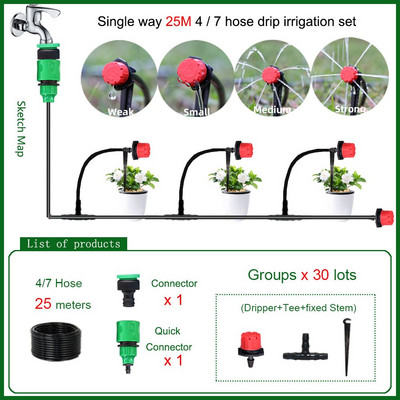 Single way 25M 4 / 7 hose drip irrigation set

Sketch Map

Weak

Small

Medium

Strong

List of products

4/7 Hose

25 meters

Connector

x 1

Quick Connector

x 1

Groups x 30 lots

(Dripper+Tee+fixed Stem)