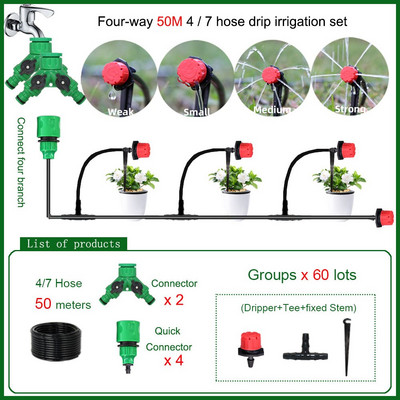 Four-way 50M 4 / 7 hose drip irrigation set

Weak

Small

Medium

Strong

Connect four branch

List of products

4/7 Hose

50 meters

Connector

x 2

Quick

Connector

x 4

Groups x 60 lots

(Dripper+Tee+fixed Stem)