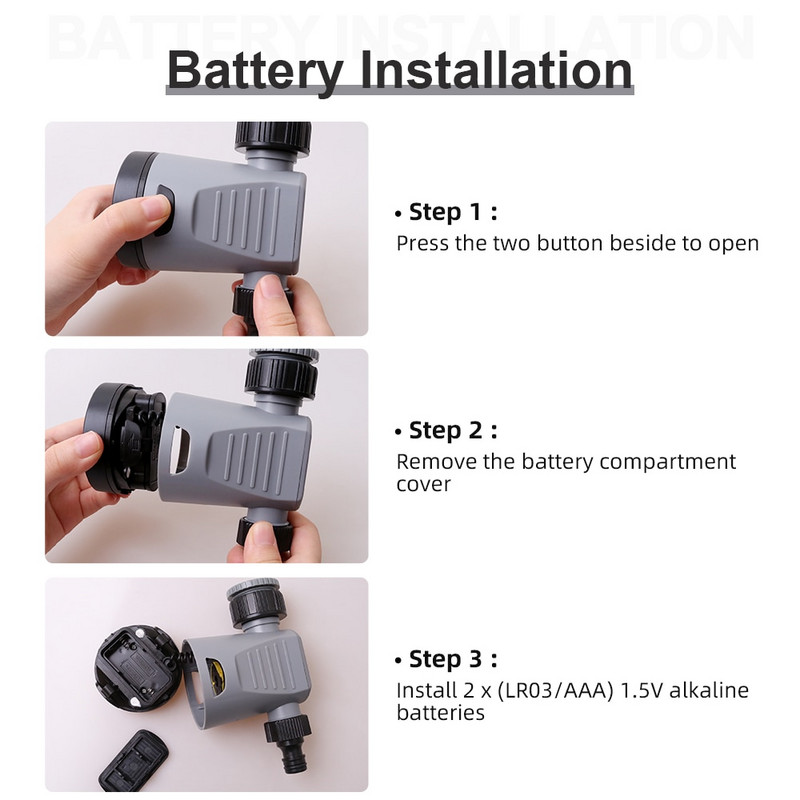 BATTERY INSTALLATION

Battery Installation

• Step 1 :
Press the two button beside to open

• Step 2 :
Remove the battery compartment cover

• Step 3 :
Install 2 x (LR03/AAA) 1.5V alkaline batteries