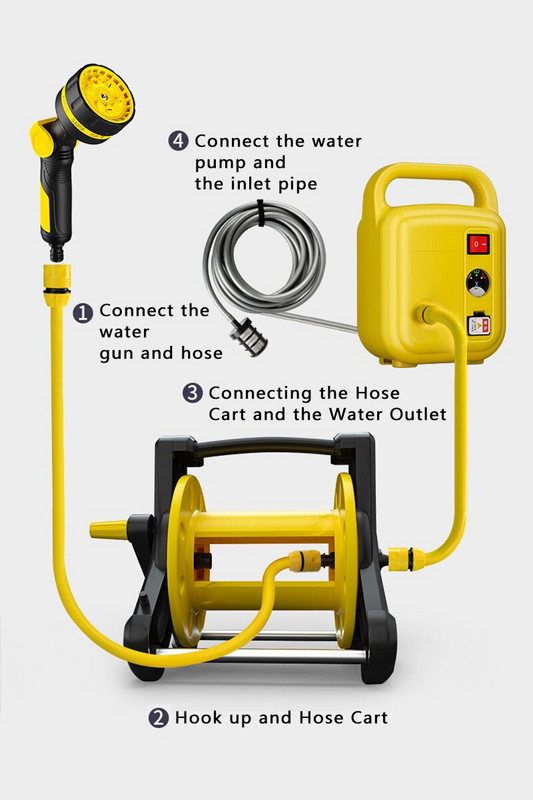 4 Connect the water pump and the inlet pipe

1 Connect the water gun and hose

3 Connecting the Hose Cart and the Water Outlet

2 Hook up and Hose Cart