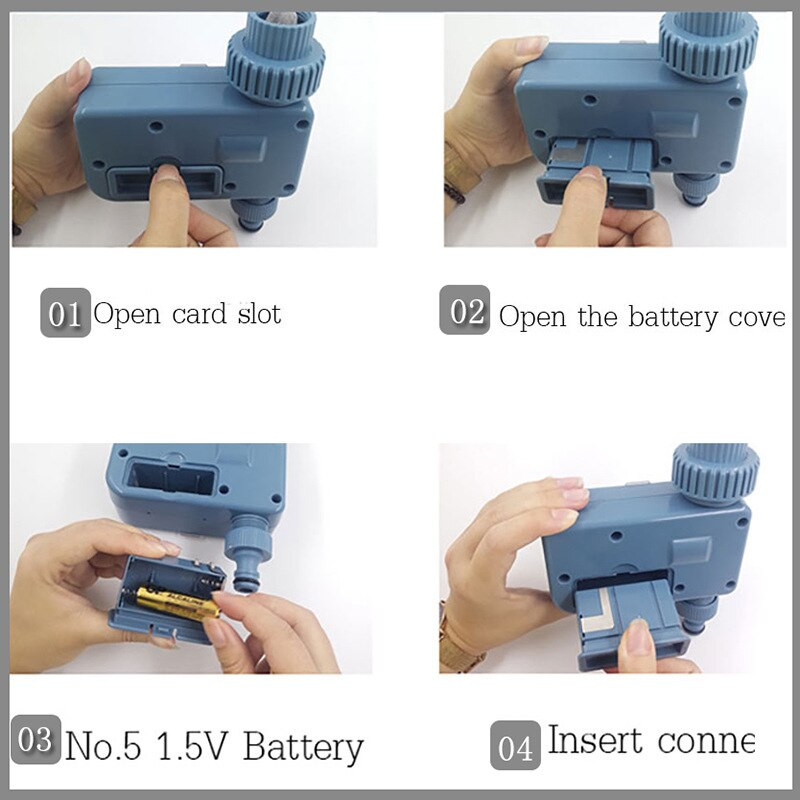 01 Open card slot

02 Open the battery cove

ALKALINE

03 No.5 1.5V Battery

04 Insert conne