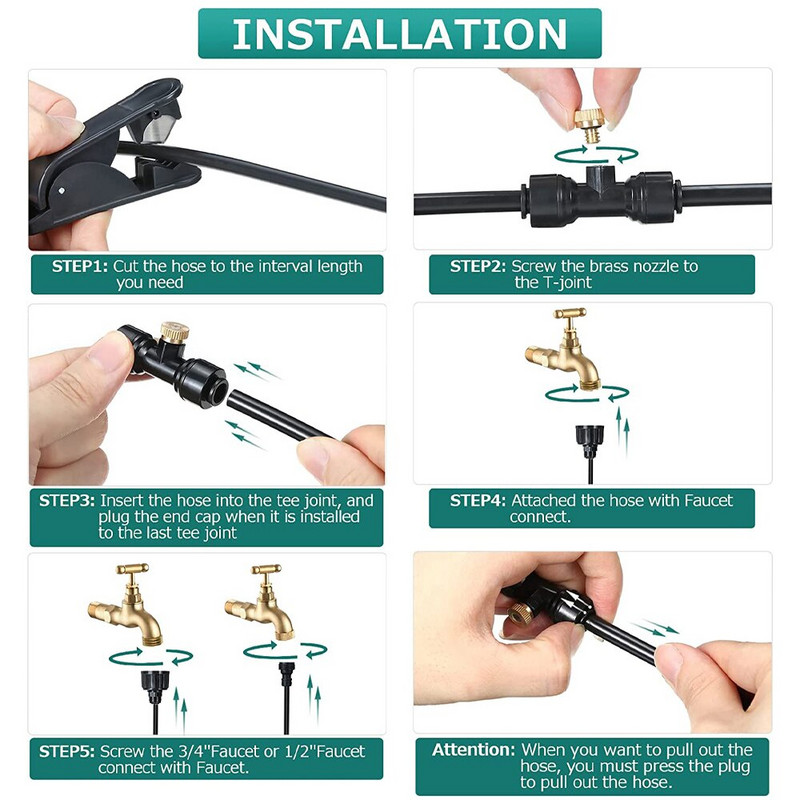 INSTALLATION

STEP1: Cut the hose to the interval length you need

STEP2: Screw the brass nozzle to the T-joint

STEP3: Insert the hose into the tee joint, and plug the end cap when it is installed to the last tee joint

STEP4: Attached the hose with Faucet connect.

STEP5: Screw the 3/4"Faucet or 1/2"Faucet connect with Faucet.

Attention: When you want to pull out the hose, you must press the plug to pull out the hose.