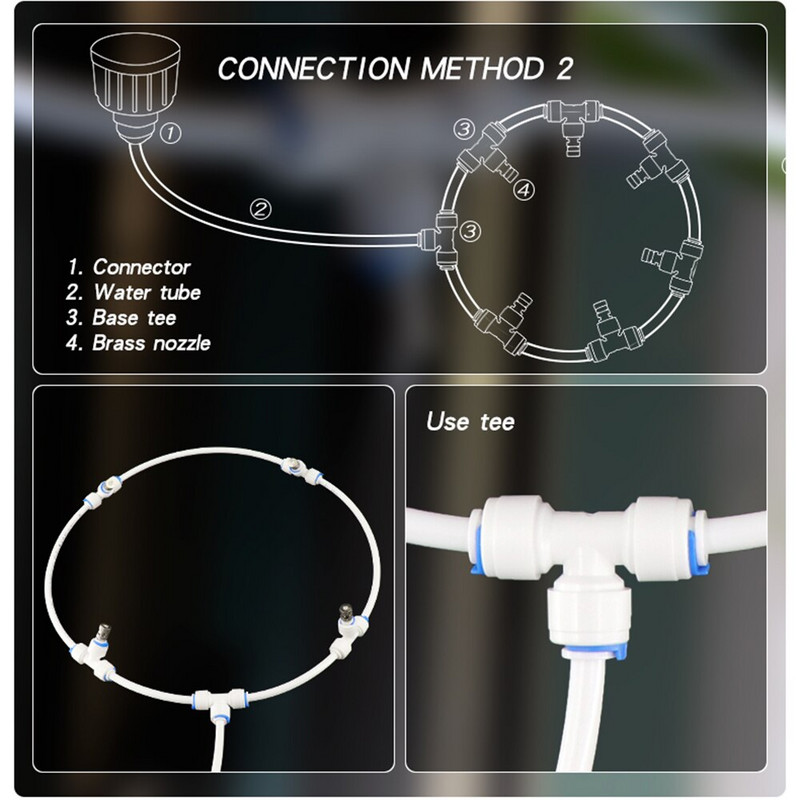 CONNECTION METHOD 2

①

②

③

④

③

1. Connector
2. Water tube
3. Base tee
4. Brass nozzle

Use tee