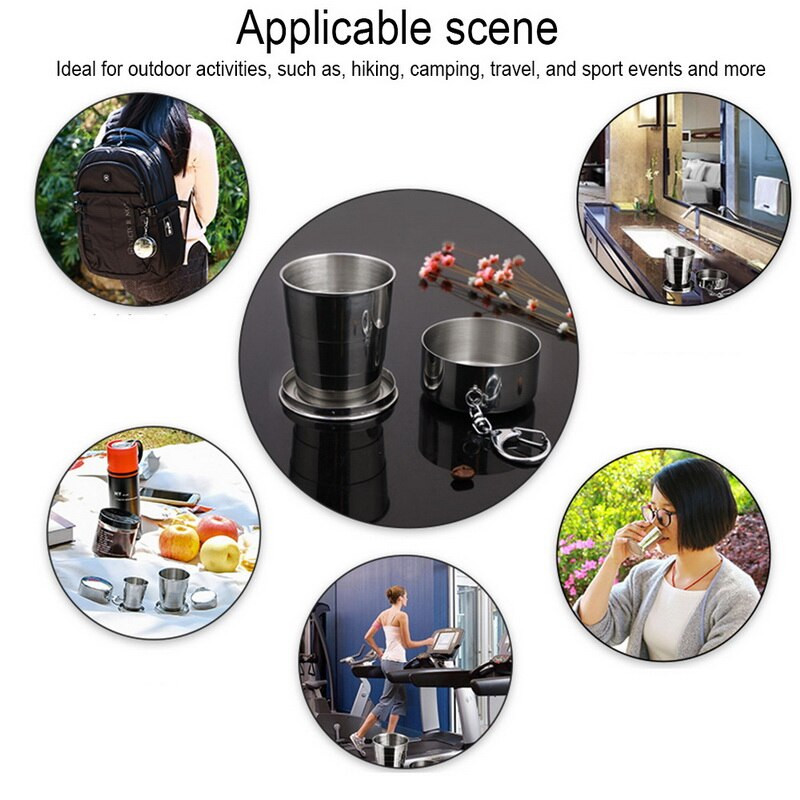 Applicable scene

Ideal for outdoor activities, such as, hiking, camping, travel, and sport events and more