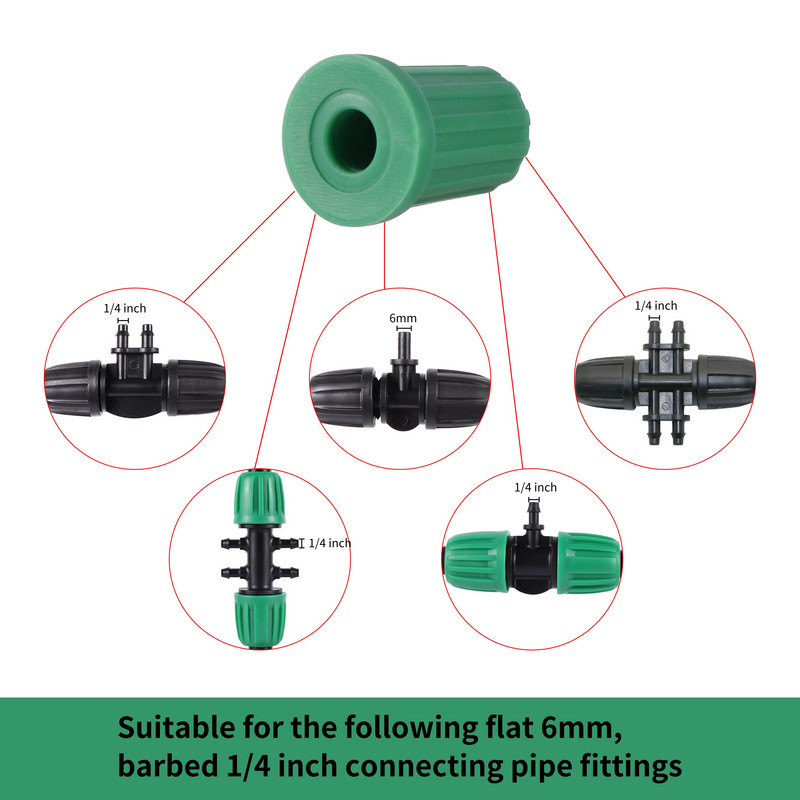 1/4 inch

6mm

1/4 inch

1/4 inch

1/4 inch

Suitable for the following flat 6mm, barbed 1/4 inch connecting pipe fittings