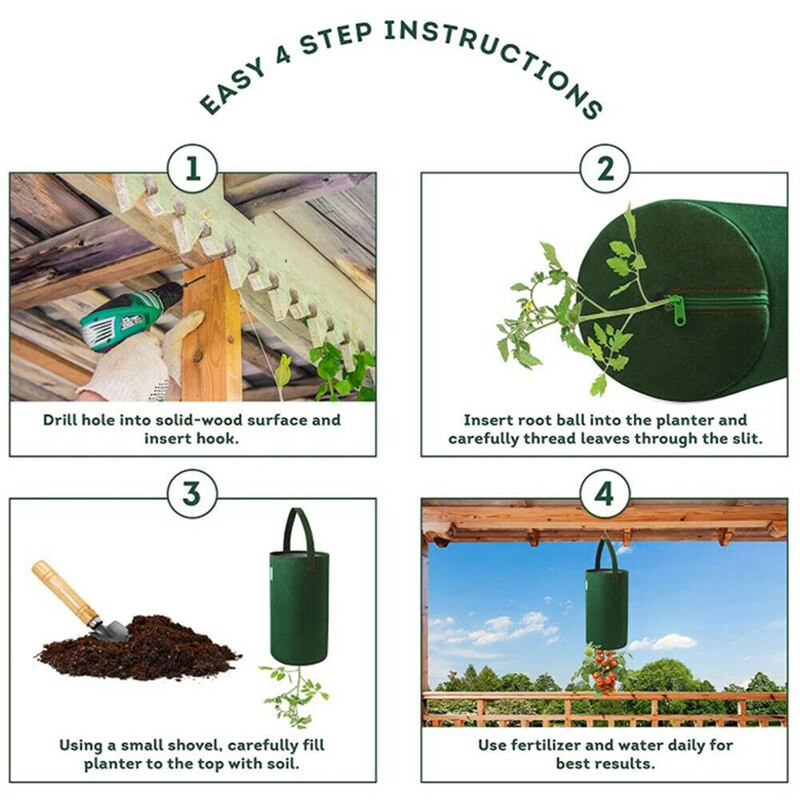 EASY 4 STEP INSTRUCTIONS

1

Drill hole into solid-wood surface and insert hook.

2

Insert root ball into the planter and carefully thread leaves through the slit.

3

Using a small shovel, carefully fill planter to the top with soil.

4

Use fertilizer and water daily for best results.