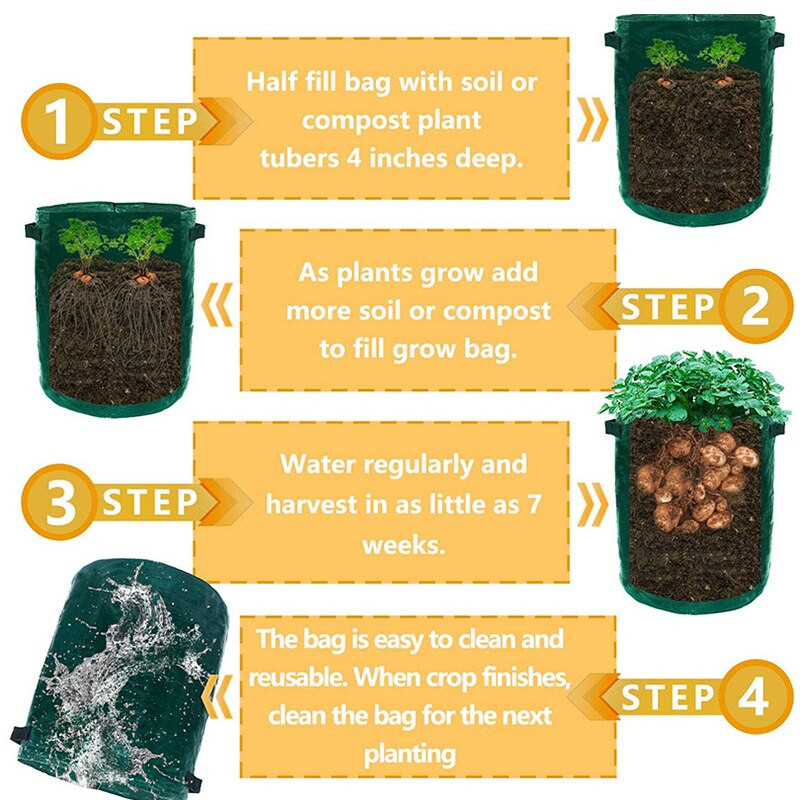 1 STEP

Half fill bag with soil or compost plant tubers 4 inches deep.

As plants grow add more soil or compost to fill grow bag.

STEP 2

3 STEP

Water regularly and harvest in as little as 7 weeks.

The bag is easy to clean and reusable. When crop finishes, clean the bag for the next planting

STEP 4