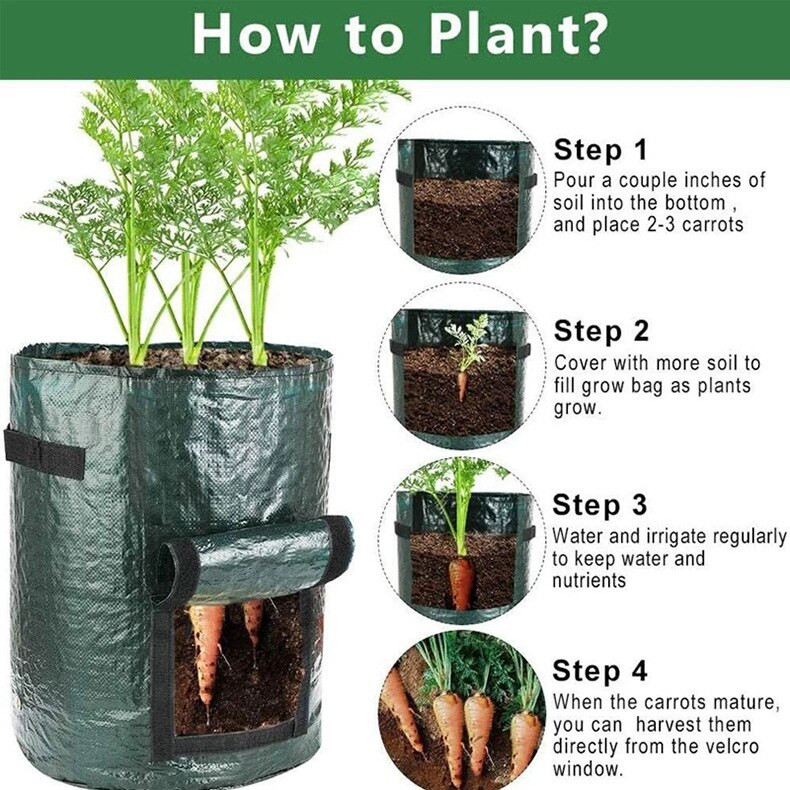 How to Plant?

Step 1
Pour a couple inches of soil into the bottom , and place 2-3 carrots

Step 2
Cover with more soil to fill grow bag as plants grow.

Step 3
Water and irrigate regularly to keep water and nutrients

Step 4
When the carrots mature, you can harvest them directly from the velcro window.