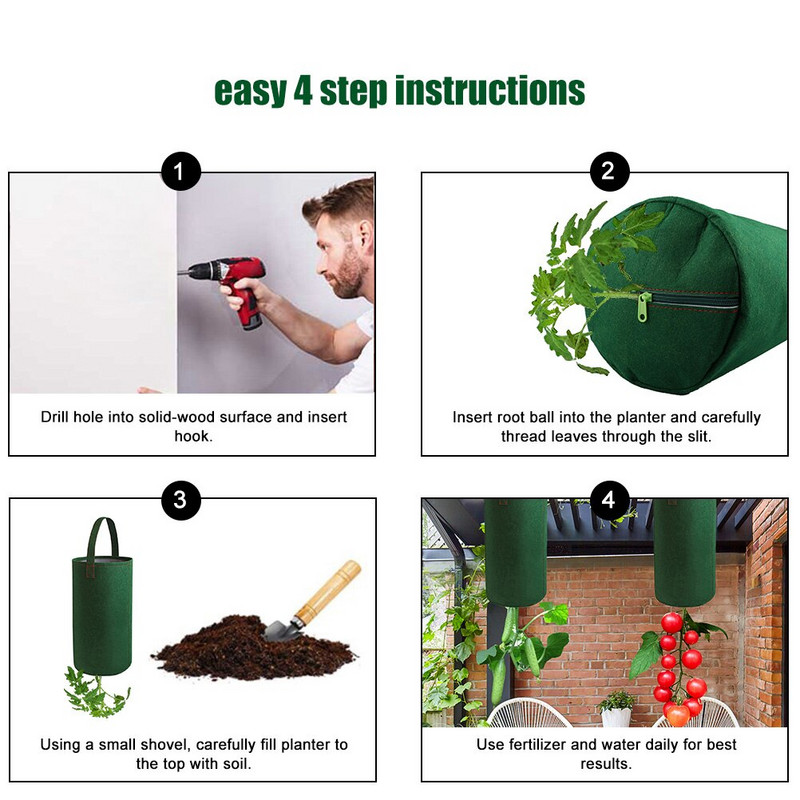 easy 4 step instructions

1

Drill hole into solid-wood surface and insert hook.

2

Insert root ball into the planter and carefully thread leaves through the slit.

3

Using a small shovel, carefully fill planter to the top with soil.

4

Use fertilizer and water daily for best results.