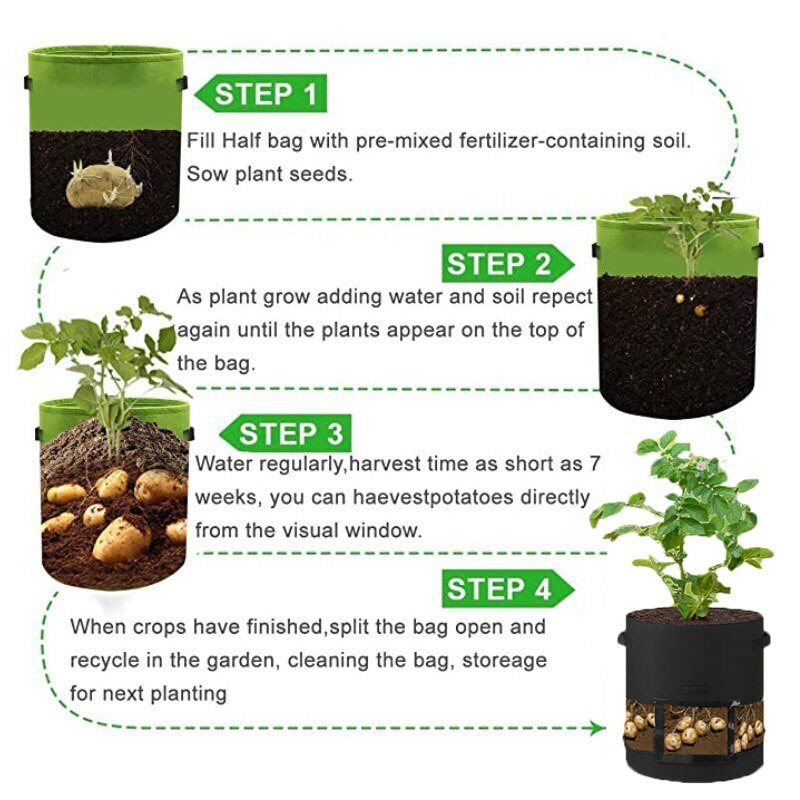 STEP 1

Fill Half bag with pre-mixed fertilizer-containing soil. Sow plant seeds.

STEP 2

As plant grow adding water and soil repect again until the plants appear on the top of the bag.

STEP 3

Water regularly,harvest time as short as 7 weeks, you can haevestpotatoes directly from the visual window.

STEP 4

When crops have finished,split the bag open and recycle in the garden, cleaning the bag, storeage for next planting