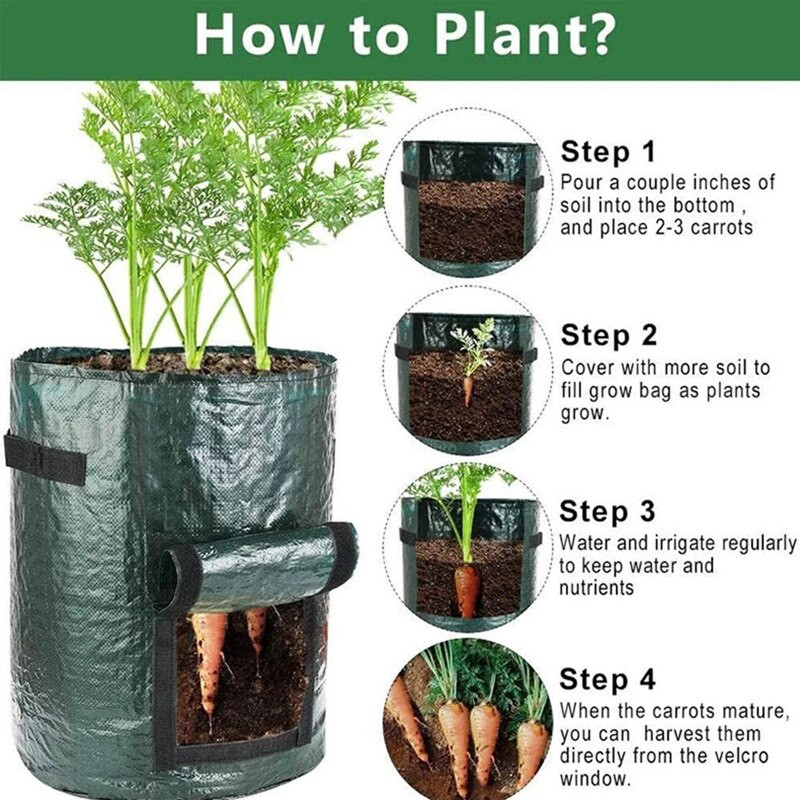 How to Plant?

Step 1
Pour a couple inches of soil into the bottom , and place 2-3 carrots

Step 2
Cover with more soil to fill grow bag as plants grow.

Step 3
Water and irrigate regularly to keep water and nutrients

Step 4
When the carrots mature, you can harvest them directly from the velcro window.