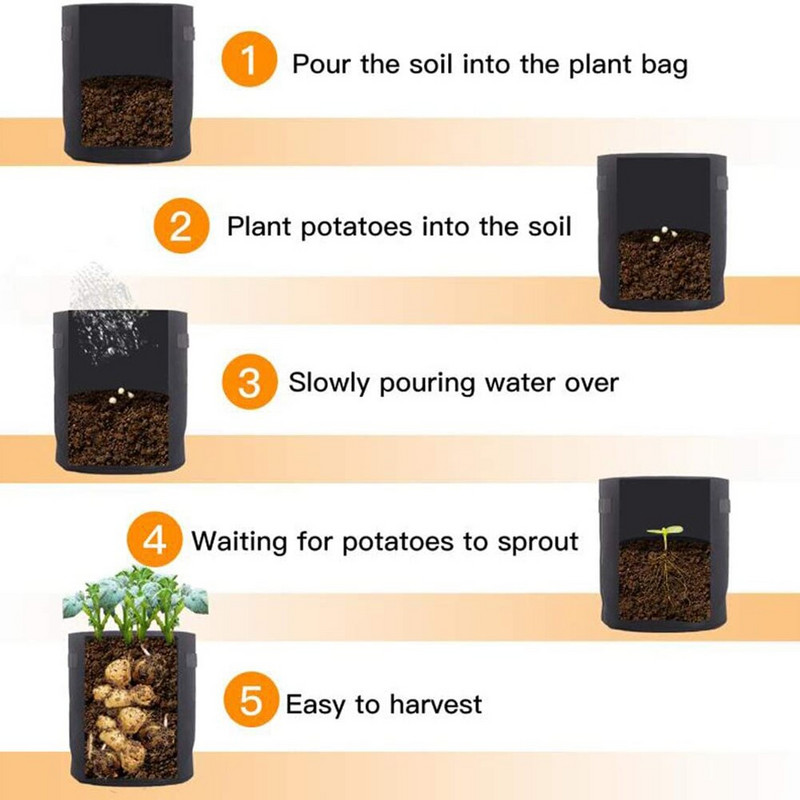 1 Pour the soil into the plant bag

2 Plant potatoes into the soil

3 Slowly pouring water over

4 Waiting for potatoes to sprout

5 Easy to harvest