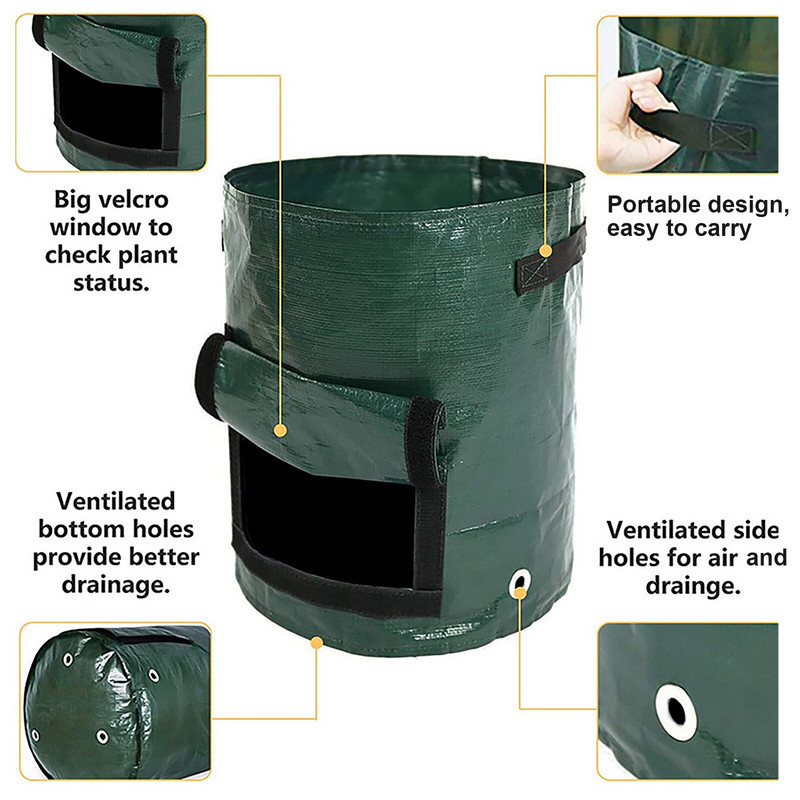 Big velcro window to check plant status.

Portable design, easy to carry

Ventilated bottom holes provide better drainage.

Ventilated side holes for air and drainge.