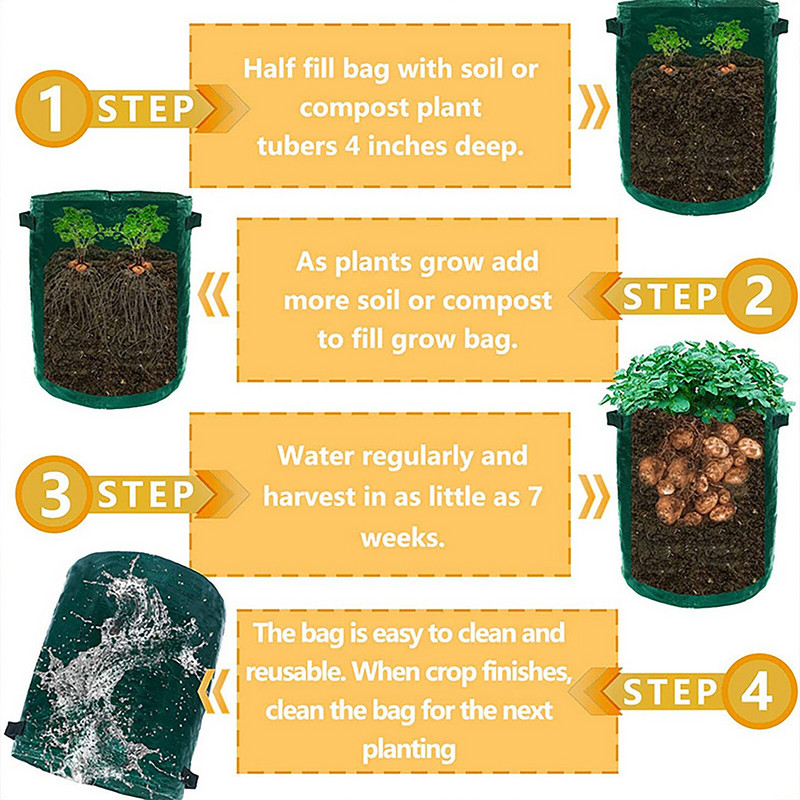 1 STEP

Half fill bag with soil or compost plant tubers 4 inches deep.

As plants grow add more soil or compost to fill grow bag.

STEP 2

3 STEP

Water regularly and harvest in as little as 7 weeks.

The bag is easy to clean and reusable. When crop finishes, clean the bag for the next planting

STEP 4