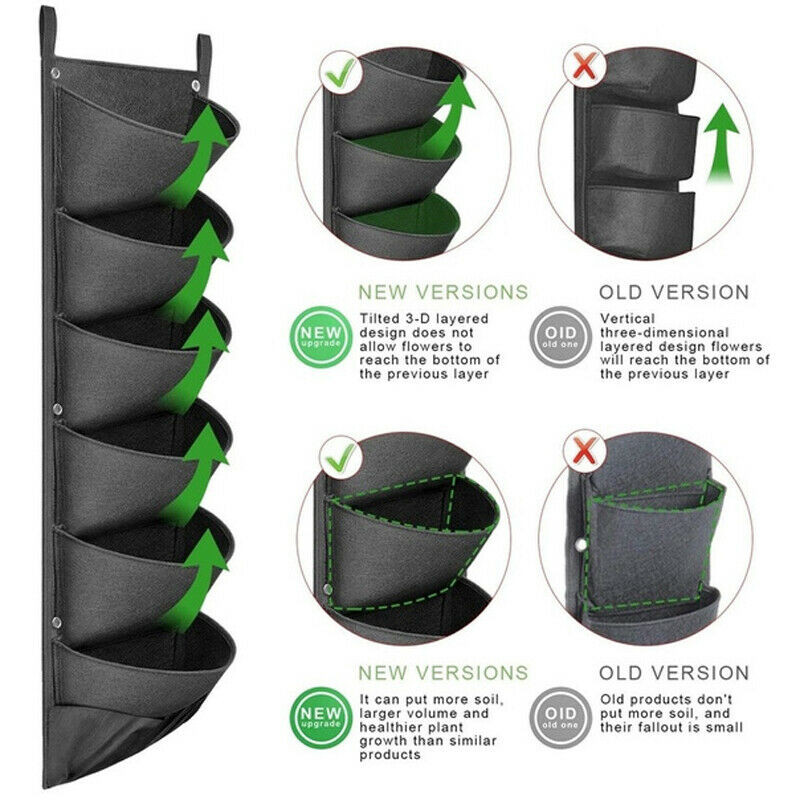 NEW VERSIONS

NEW upgrade

Tilted 3-D layered design does not allow flowers to reach the bottom of the previous layer

OLD VERSION

OID old one

Vertical three-dimensional layered design flowers will reach the bottom of the previous layer

NEW VERSIONS

NEW upgrade

It can put more soil, larger volume and healthier plant growth than similar products

OLD VERSION

OID old one

Old products don't put more soil, and their fallout is small