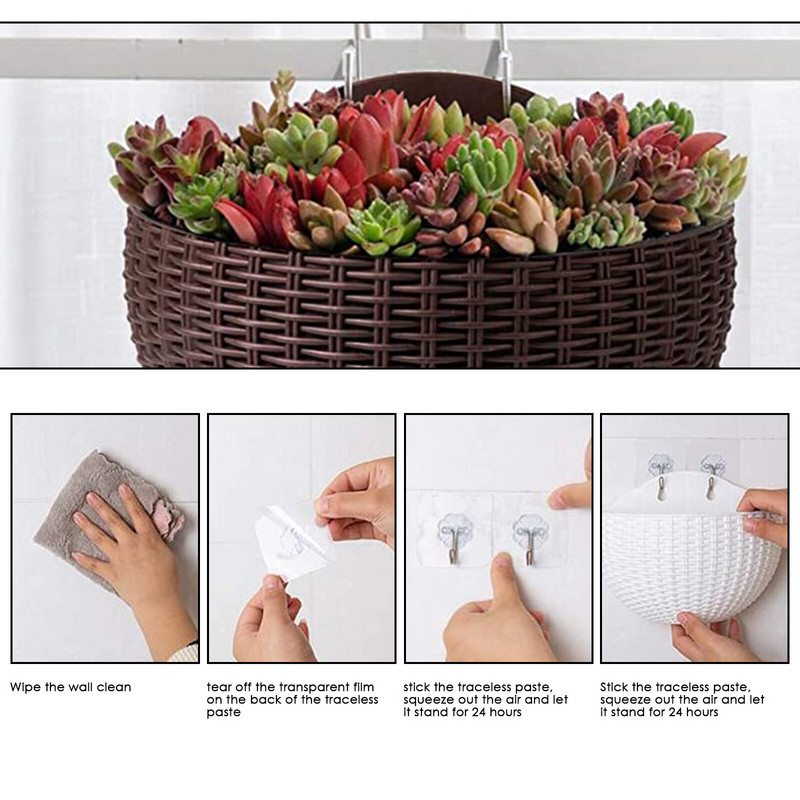 Wipe the wall clean

tear off the transparent film on the back of the traceless paste

stick the traceless paste, squeeze out the air and let it stand for 24 hours

Stick the traceless paste, squeeze out the air and let it stand for 24 hours