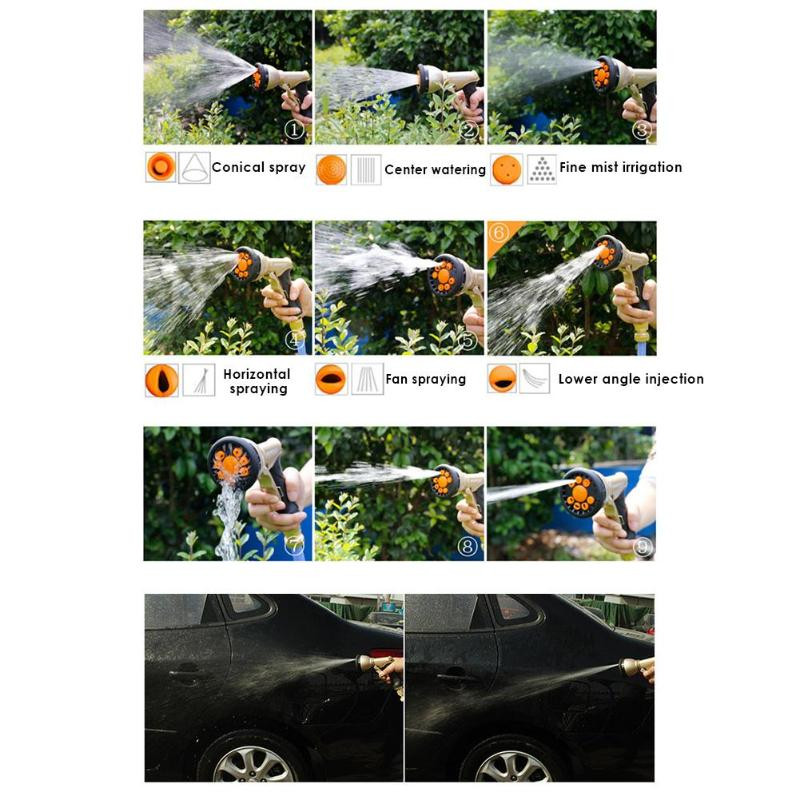 ①
②
③
Conical spray
Center watering
Fine mist irrigation
④
⑤
⑥
Horizontal spraying
Fan spraying
Lower angle injection
⑦
⑧
⑨