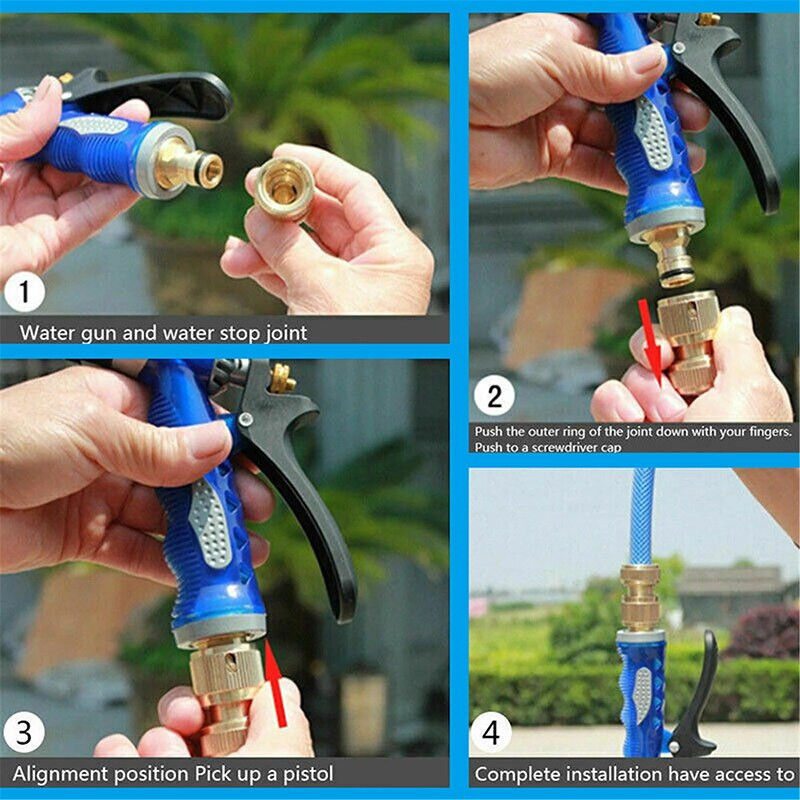 1

Water gun and water stop joint

2

Push the outer ring of the joint down with your fingers. Push to a screwdriver cap

3

Alignment position Pick up a pistol

4

Complete installation have access to