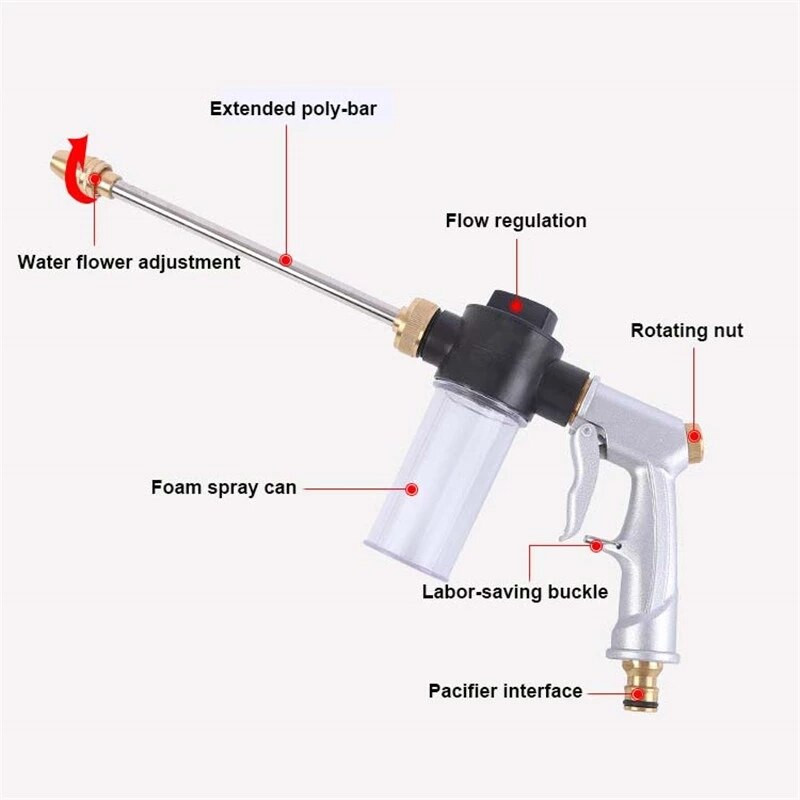 Extended poly-bar

Water flower adjustment

Flow regulation

Rotating nut

Foam spray can

Labor-saving buckle

Pacifier interface