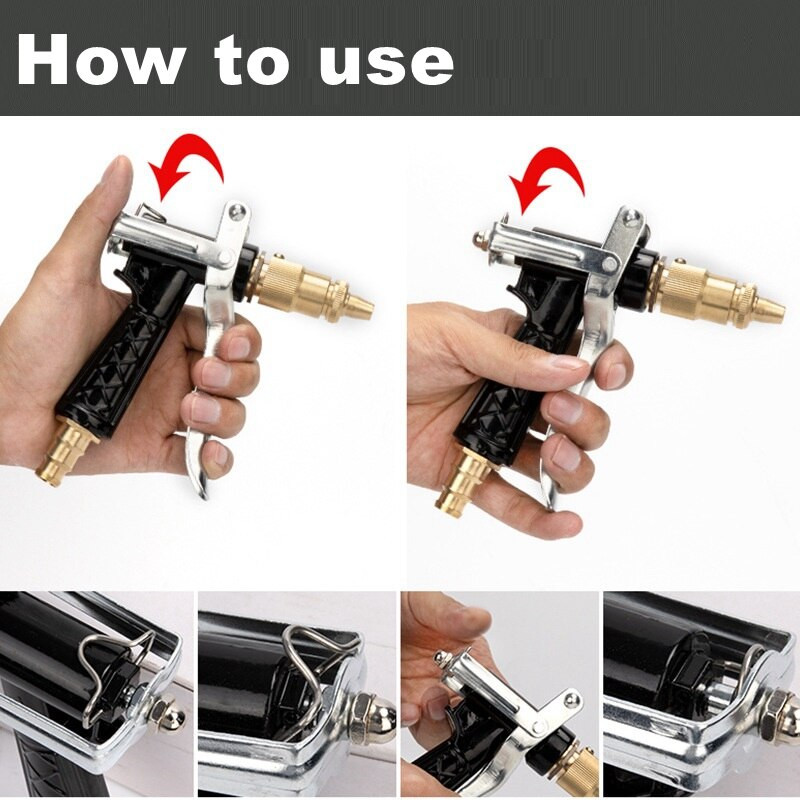 How to use