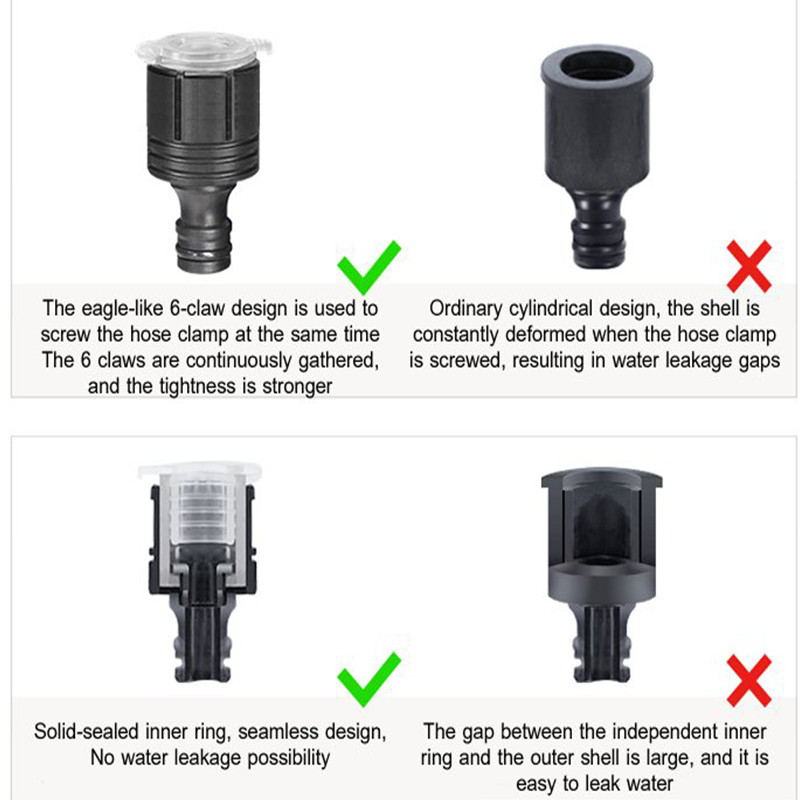 The eagle-like 6-claw design is used to screw the hose clamp at the same time The 6 claws are continuously gathered, and the tightness is stronger

Ordinary cylindrical design, the shell is constantly deformed when the hose clamp is screwed, resulting in water leakage gaps

Solid-sealed inner ring, seamless design, No water leakage possibility

The gap between the independent inner ring and the outer shell is large, and it is easy to leak water