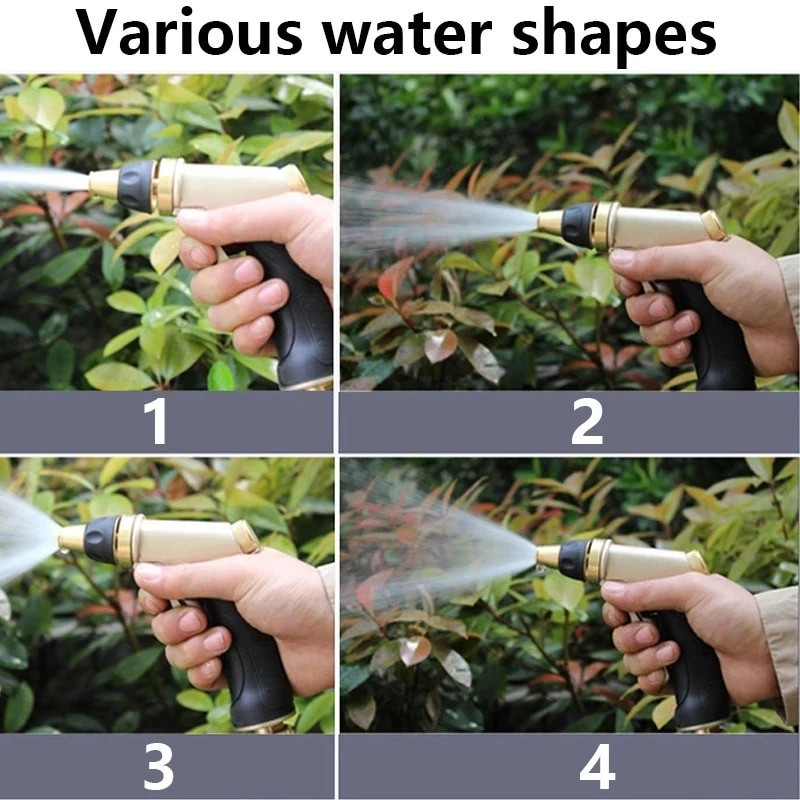 Various water shapes

1

2

3

4