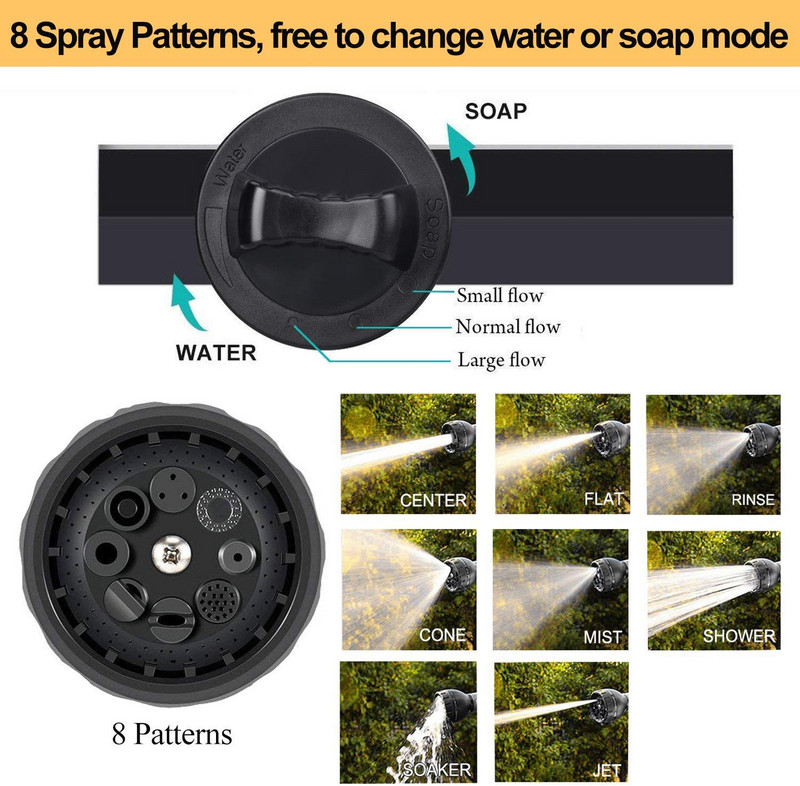 8 Spray Patterns, free to change water or soap mode

SOAP

Water

Soap

Small flow

Normal flow

Large flow

WATER

CENTER

FLAT

RINSE

CONE

MIST

SHOWER

SOAKER

JET

8 Patterns