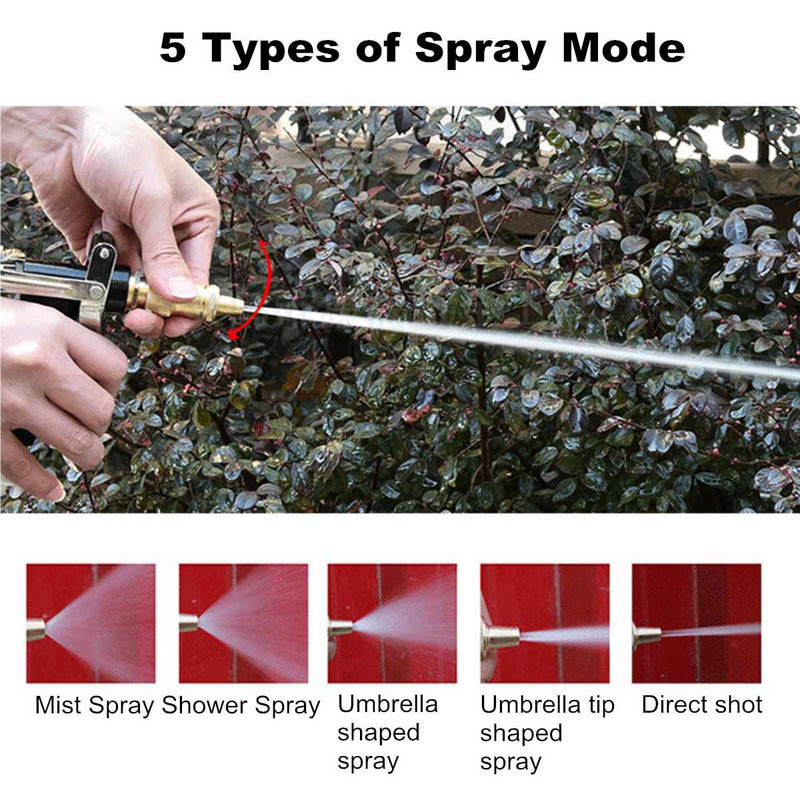 5 Types of Spray Mode

Mist Spray

Shower Spray

Umbrella shaped spray

Umbrella tip shaped spray

Direct shot