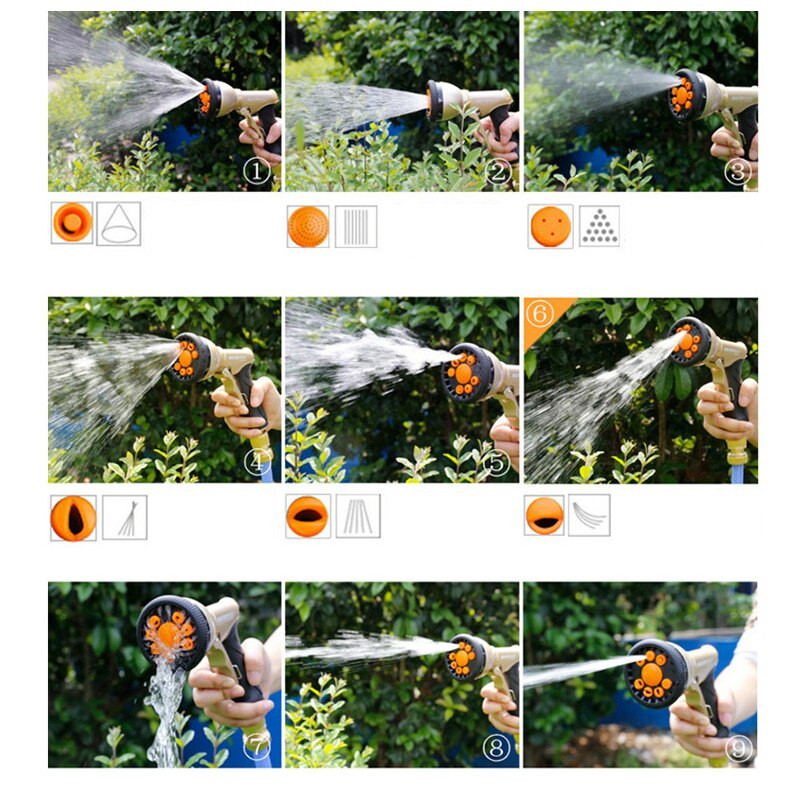 ①
②
③
④
⑤
⑥
⑦
⑧
⑨