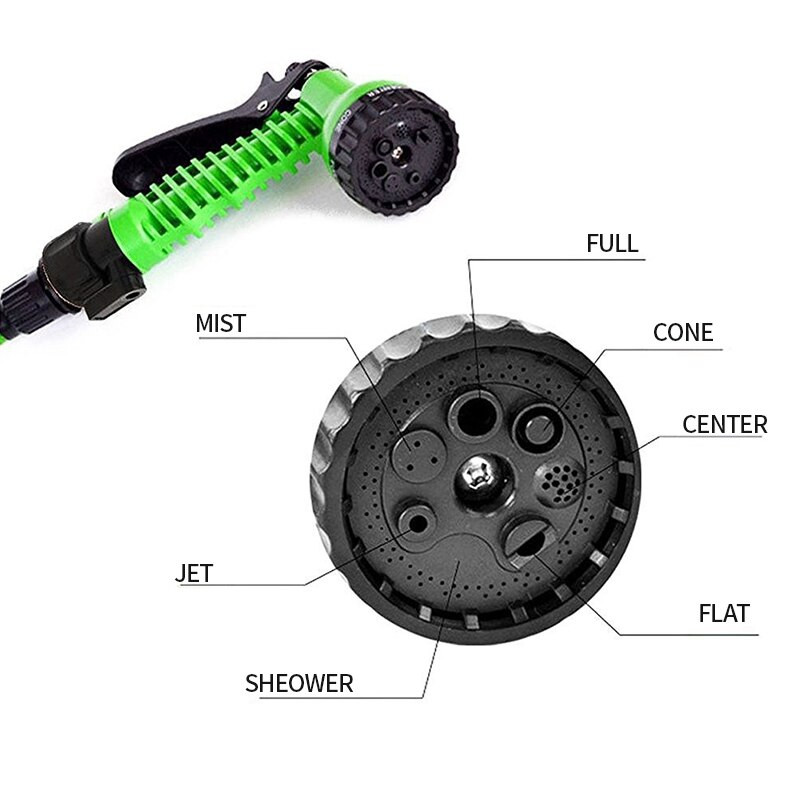 FULL
MIST
CONE
CENTER
JET
FLAT
SHEOWER