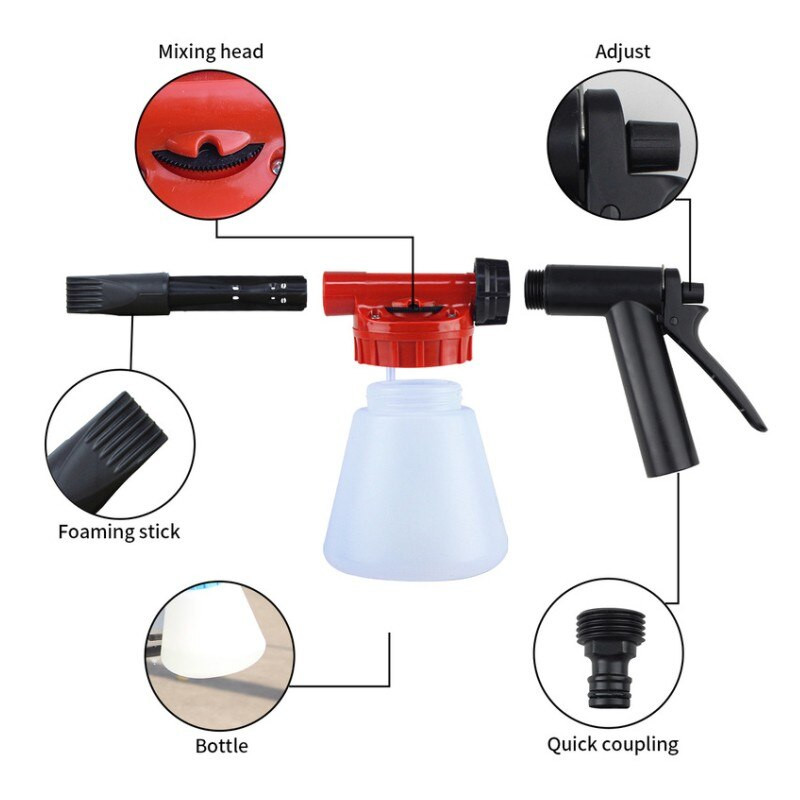 Mixing head

Adjust

Foaming stick

Bottle

Quick coupling