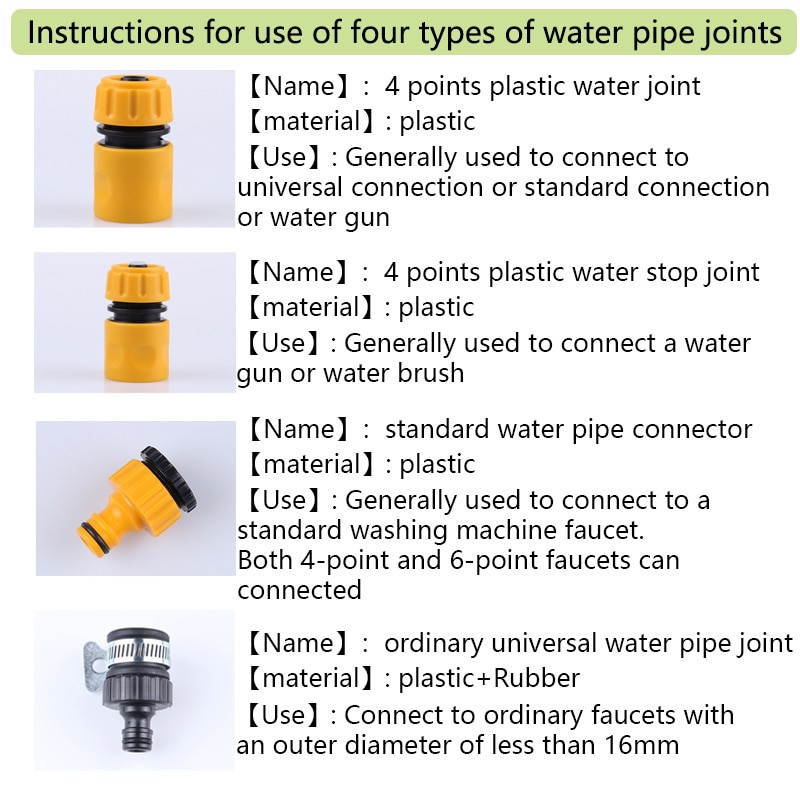 Instructions for use of four types of water pipe joints

【Name】: 4 points plastic water joint
【material】: plastic
【Use】: Generally used to connect to universal connection or standard connection or water gun

【Name】: 4 points plastic water stop joint
【material】: plastic
【Use】: Generally used to connect a water gun or water brush

【Name】: standard water pipe connector
【material】: plastic
【Use】: Generally used to connect to a standard washing machine faucet.
Both 4-point and 6-point faucets can connected

【Name】: ordinary universal water pipe joint
【material】: plastic+Rubber
【Use】: Connect to ordinary faucets with an outer diameter of less than 16mm