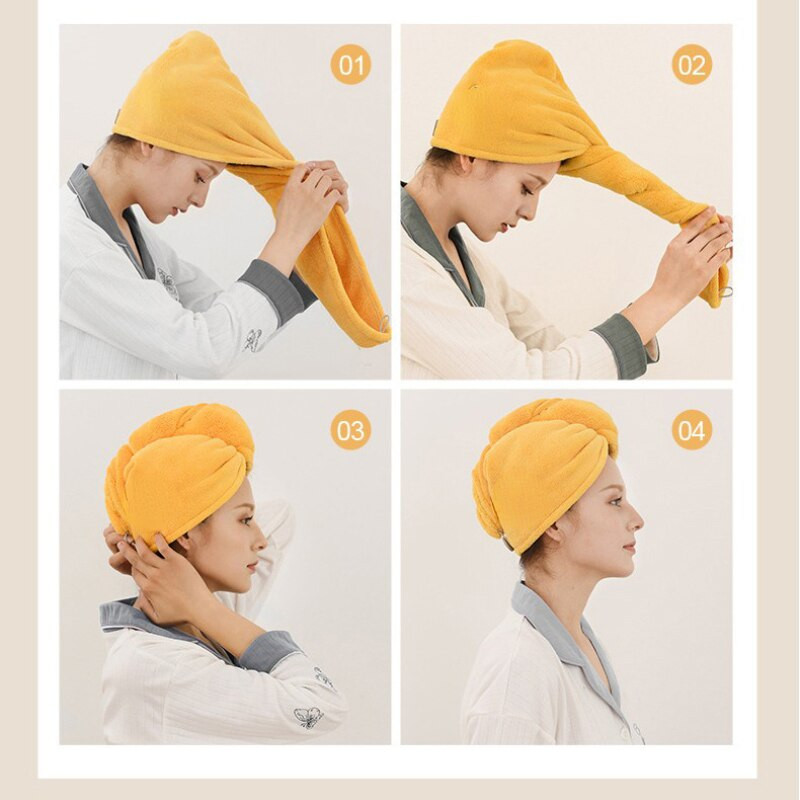 01

02

03

04