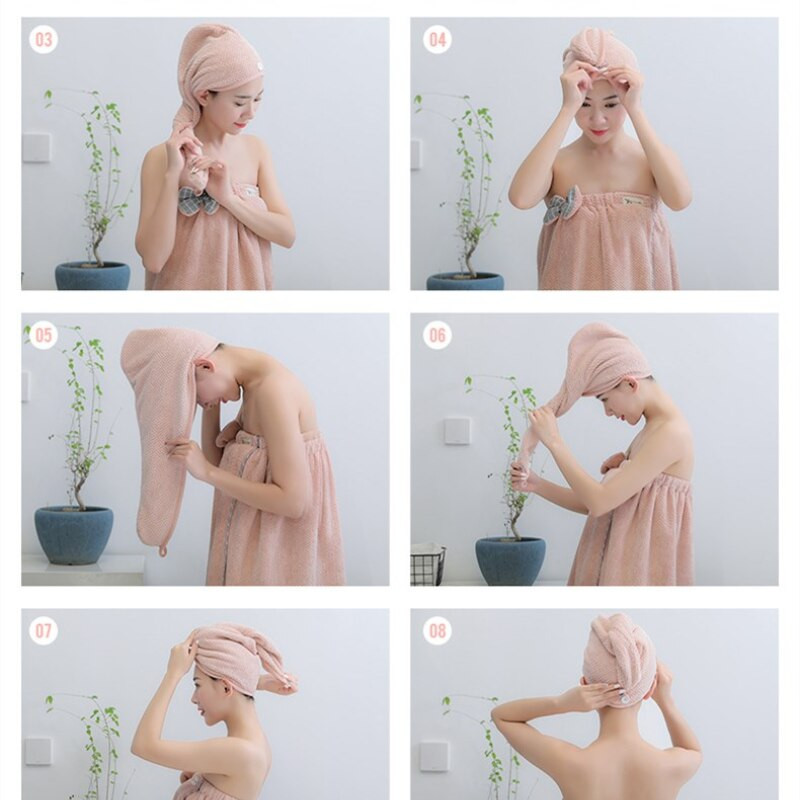 03

04

05

06

07

08