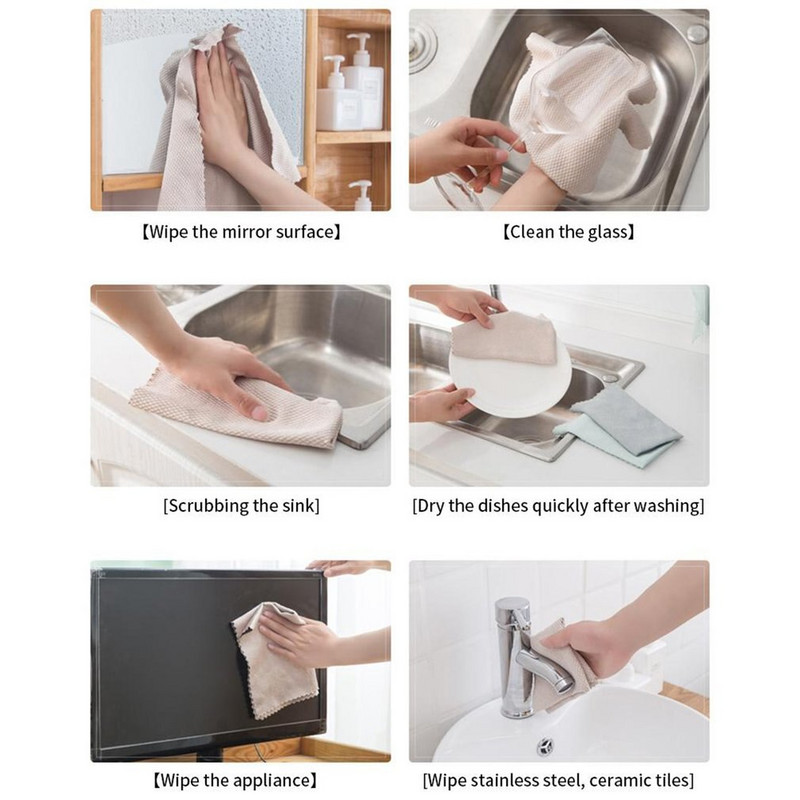 【Wipe the mirror surface】

【Clean the glass】

[Scrubbing the sink]

[Dry the dishes quickly after washing]

【Wipe the appliance】

[Wipe stainless steel, ceramic tiles]