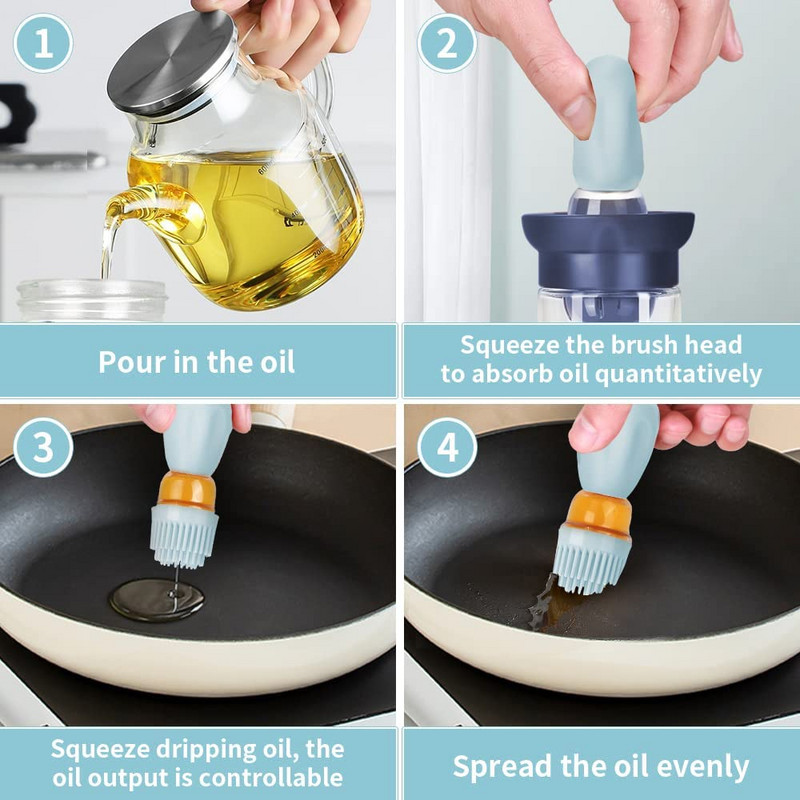 1

Pour in the oil

2

Squeeze the brush head to absorb oil quantitatively

3

Squeeze dripping oil, the oil output is controllable

4

Spread the oil evenly